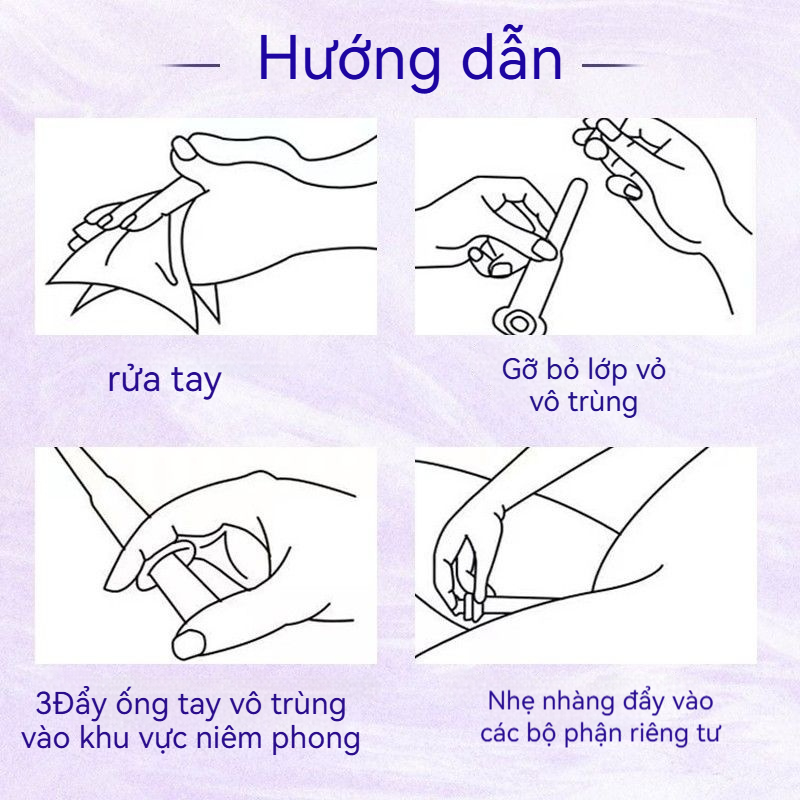 Hướng dẫn

rửa tay

Gỡ bỏ lớp vỏ vô trùng

3Đẩy ống tay vô trùng vào khu vực niêm phong

Nhẹ nhàng đẩy vào các bộ phận riêng tư